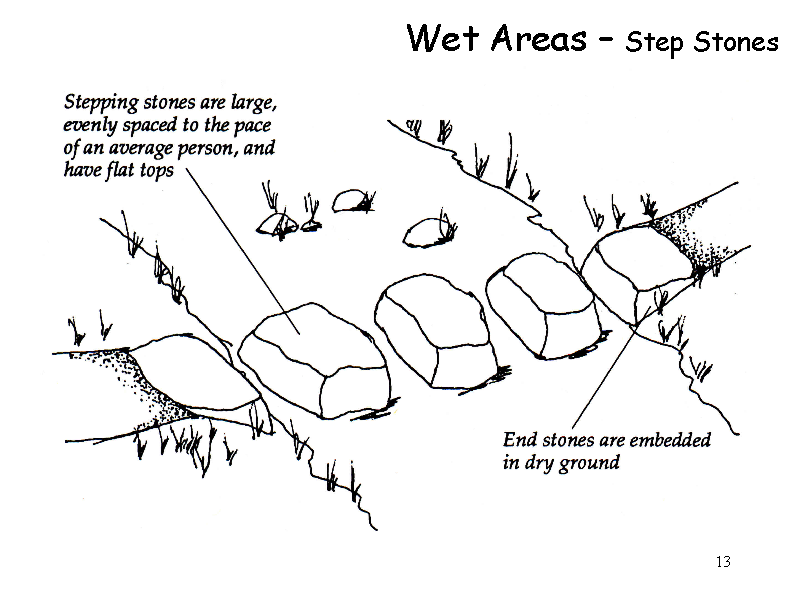 Wet Areas – Step Stones

Stepping stones are large, evenly spaced to the pace of an average person, and have flat tops

End stones are embedded in dry ground

13