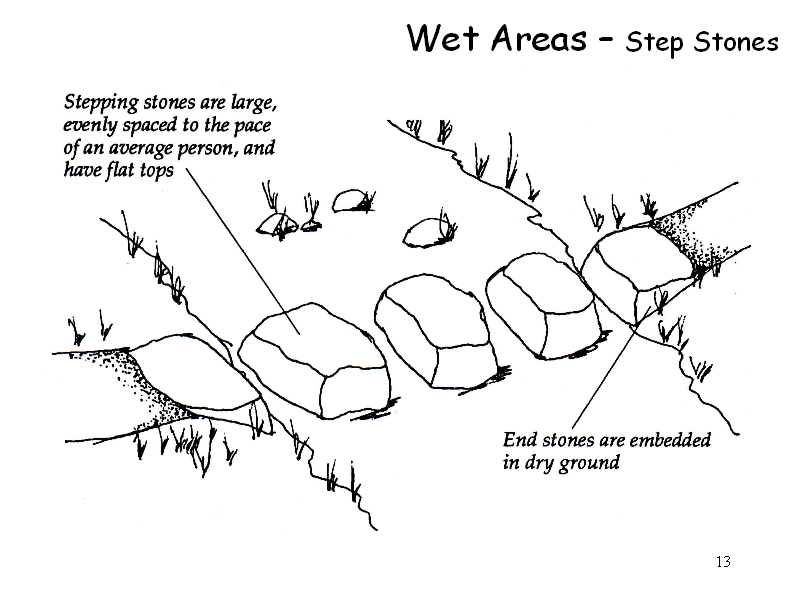 Wet Areas – Step Stones

Stepping stones are large, evenly spaced to the pace of an average person, and have flat tops

End stones are embedded in dry ground

13