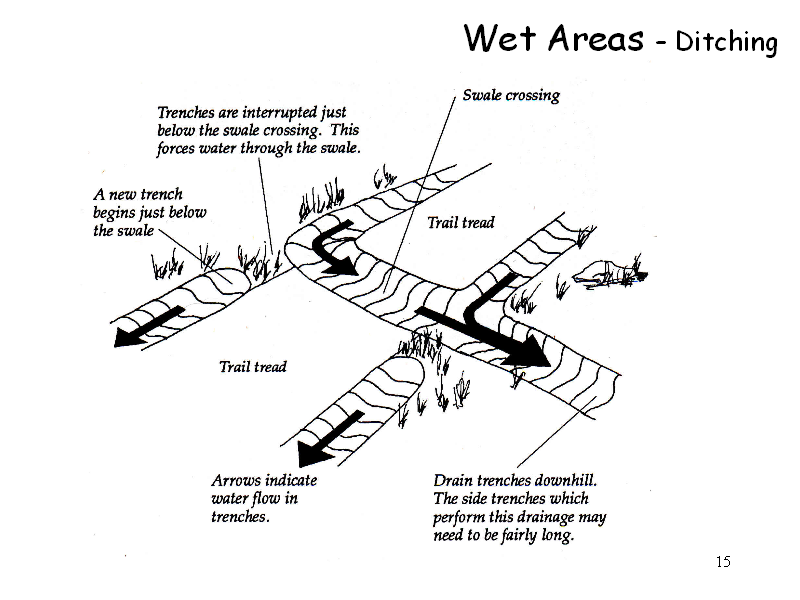 Wet Areas - Ditching

Trenches are interrupted just below the swale crossing. This forces water through the swale.

Swale crossing

A new trench begins just below the swale

Trail tread

Trail tread

Arrows indicate water flow in trenches.

Drain trenches downhill. The side trenches which perform this drainage may need to be fairly long.

15